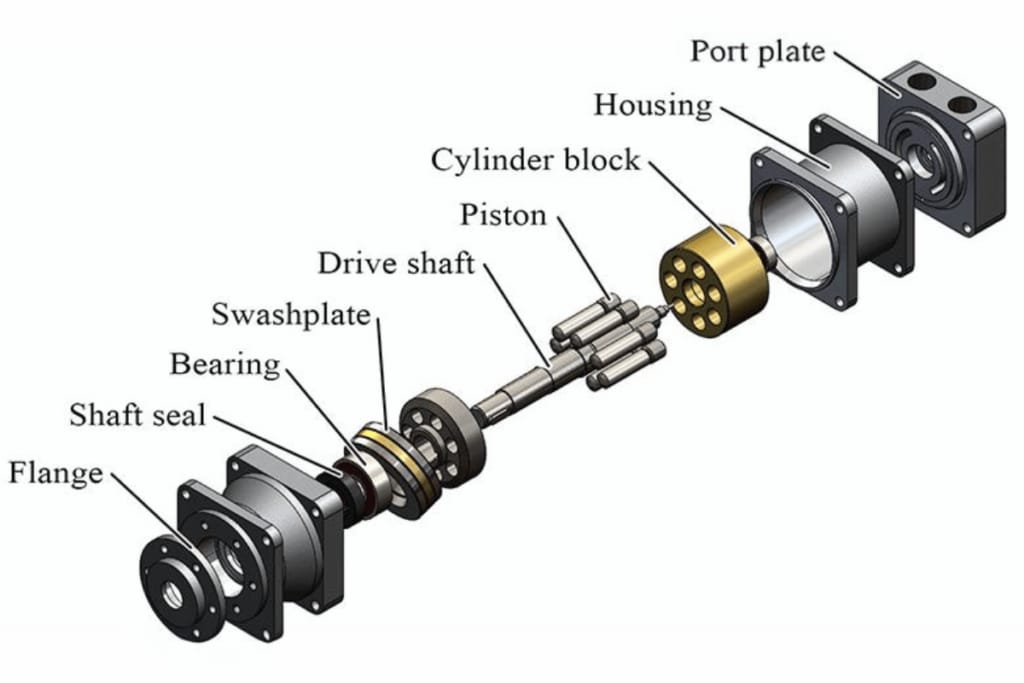 Port plate
Housing
Cylinder block
Piston
Drive shaft
Swashplate
Bearing
Shaft seal
Flange